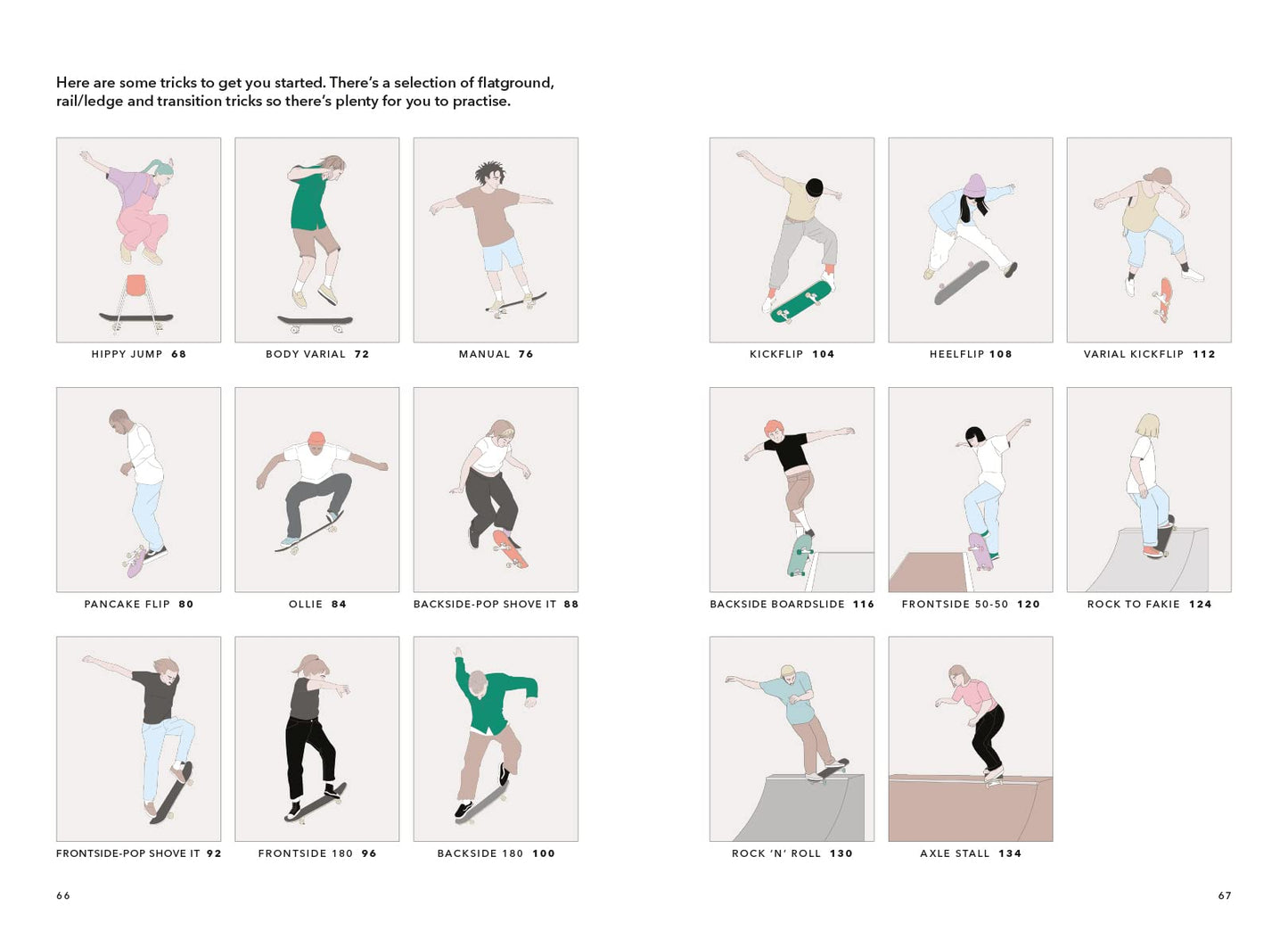 Here are some tricks to get you started. There's a selection of flatground, rail/ledge and transition tricks so there's plenty for you to practise.

HIPPY JUMP 68

BODY VARIAL 72

MANUAL 76

PANCAKE FLIP 80

OLLIE 84

BACKSIDE-POP SHOVE IT 88

FRONTSIDE-POP SHOVE IT 92

FRONTSIDE 180 96

BACKSIDE 180 100

66

KICKFLIP 104

HEELFLIP 108

VARIAL KICKFLIP 112

BACKSIDE BOARDSLIDE 116

FRONTSIDE 50-50 120

ROCK TO FAKIE 124

ROCK 'N' ROLL 130

AXLE STALL 134

67