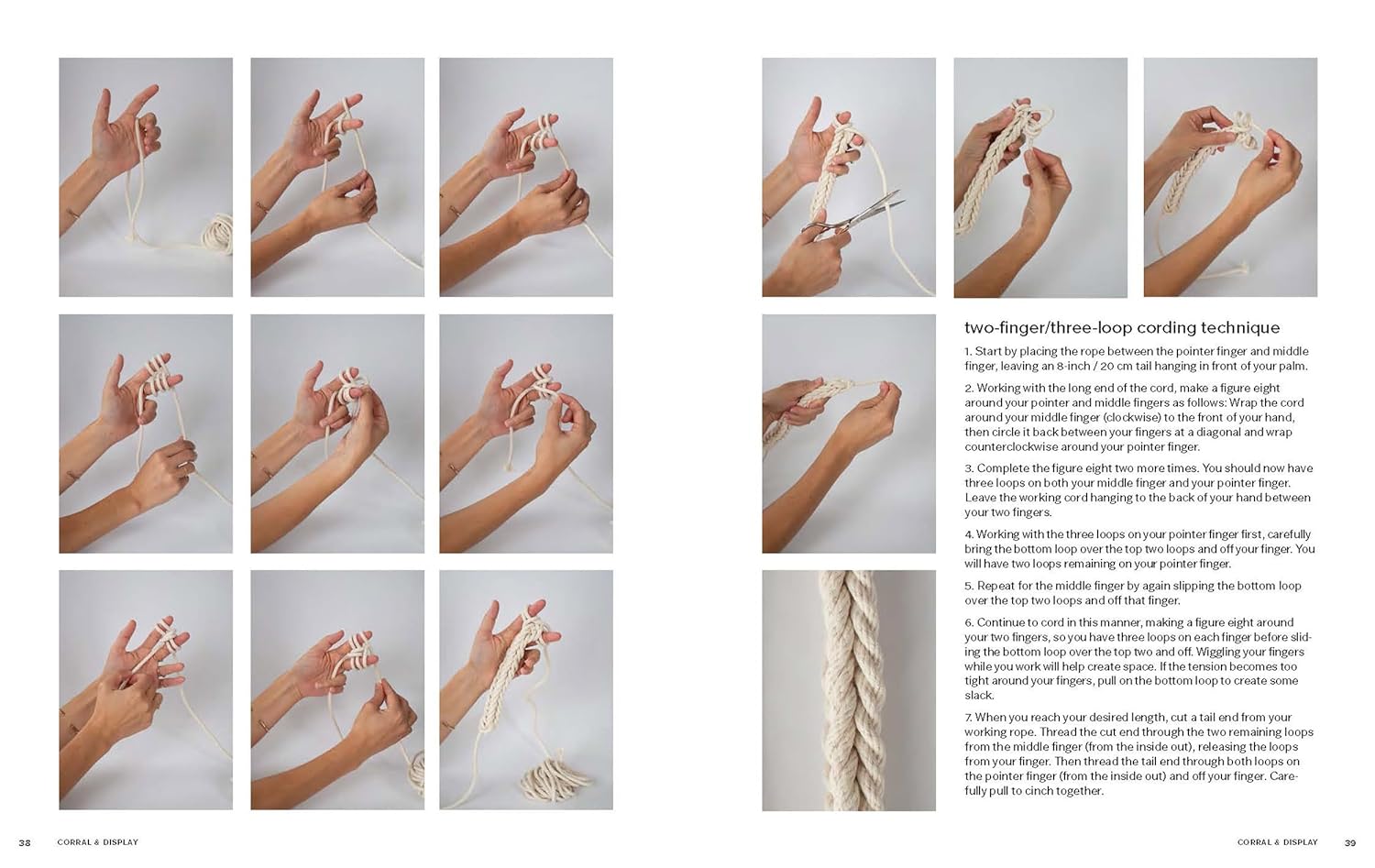 two-finger/three-loop cording technique

1. Start by placing the rope between the pointer finger and middle finger, leaving an 8-inch / 20 cm tail hanging in front of your palm.

2. Working with the long end of the cord, make a figure eight around your pointer and middle fingers as follows: Wrap the cord around your middle finger (clockwise) to the front of your hand, then circle it back between your fingers at a diagonal and wrap counterclockwise around your pointer finger.

3. Complete the figure eight two more times. You should now have three loops on both your middle finger and your pointer finger. Leave the working cord hanging to the back of your hand between your two fingers.

4. Working with the three loops on your pointer finger first, carefully bring the bottom loop over the top two loops and off your finger. You will have two loops remaining on your pointer finger.

5. Repeat for the middle finger by again slipping the bottom loop over the top two loops and off that finger.

6. Continue to cord in this manner, making a figure eight around your two fingers, so you have three loops on each finger before sliding the bottom loop over the top two and off. Wiggling your fingers while you work will help create space. If the tension becomes too tight around your fingers, pull on the bottom loop to create some slack.

7. When you reach your desired length, cut a tail end from your working rope. Thread the cut end through the two remaining loops from the middle finger (from the inside out), releasing the loops from your finger. Then thread the tail end through both loops on the pointer finger (from the inside out) and off your finger. Carefully pull to cinch together.

38 CORRAL & DISPLAY

CORRAL & DISPLAY 39