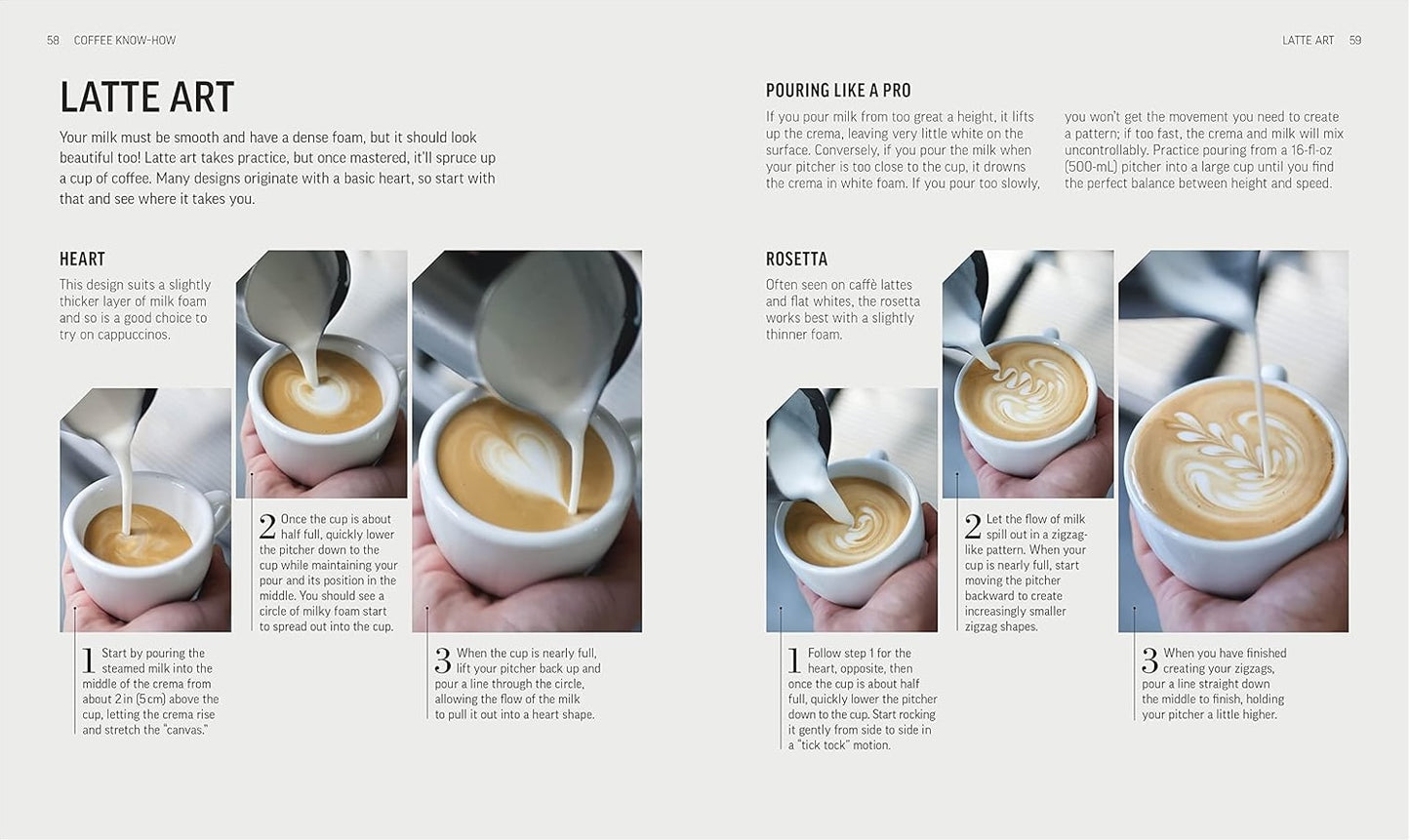 58 COFFEE KNOW-HOW

LATTE ART

Your milk must be smooth and have a dense foam, but it should look beautiful too! Latte art takes practice, but once mastered, it'll spruce up a cup of coffee. Many designs originate with a basic heart, so start with that and see where it takes you.

HEART

This design suits a slightly thicker layer of milk foam and so is a good choice to try on cappuccinos.

1 Start by pouring the steamed milk into the middle of the crema from about 2 in (5 cm) above the cup, letting the crema rise and stretch the "canvas."

2 Once the cup is about half full, quickly lower the pitcher down to the cup while maintaining your pour and its position in the middle. You should see a circle of milky foam start to spread out into the cup.

3 When the cup is nearly full, lift your pitcher back up and pour a line through the circle, allowing the flow of the milk to pull it out into a heart shape.

LATTE ART 59

POURING LIKE A PRO

If you pour milk from too great a height, it lifts up the crema, leaving very little white on the surface. Conversely, if you pour the milk when your pitcher is too close to the cup, it drowns the crema in white foam. If you pour too slowly, you won't get the movement you need to create a pattern; if too fast, the crema and milk will mix uncontrollably. Practice pouring from a 16-fl-oz (500-mL) pitcher into a large cup until you find the perfect balance between height and speed.

ROSETTA

Often seen on caffè lattes and flat whites, the rosetta works best with a slightly thinner foam.

1 Follow step 1 for the heart, opposite, then once the cup is about half full, quickly lower the pitcher down to the cup. Start rocking it gently from side to side in a "tick tock" motion.

2 Let the flow of milk spill out in a zigzag-like pattern. When your cup is nearly full, start moving the pitcher backward to create increasingly smaller zigzag shapes.

3 When you have finished creating your zigzags, pour a line straight down the middle to finish, holding your pitcher a little higher.