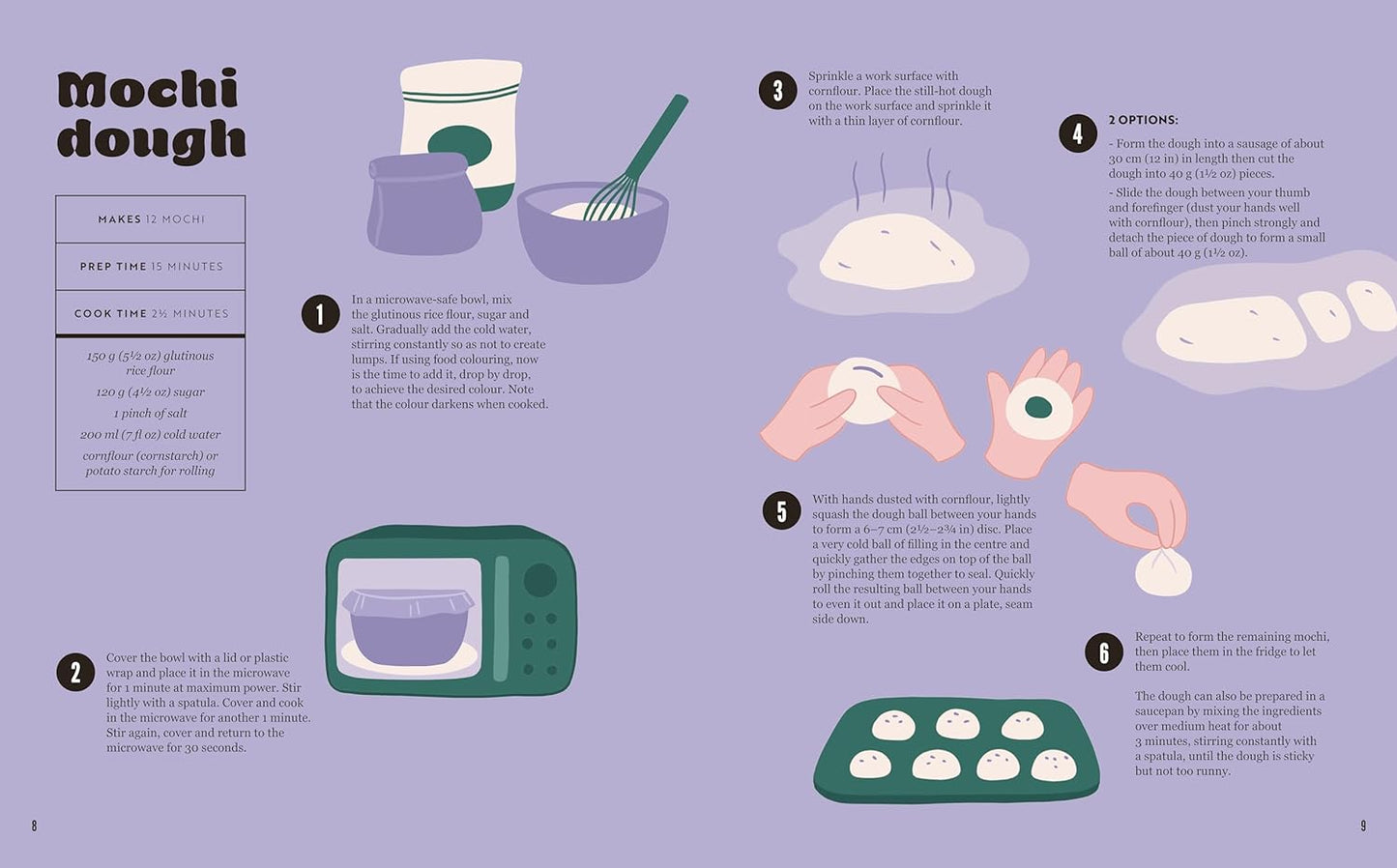 Mochi dough

MAKES 12 MOCHI

PREP TIME 15 MINUTES

COOK TIME 2½ MINUTES

150 g (5½ oz) glutinous rice flour

120 g (4½ oz) sugar

1 pinch of salt

200 ml (7 fl oz) cold water

cornflour (cornstarch) or potato starch for rolling

1 In a microwave-safe bowl, mix the glutinous rice flour, sugar and salt. Gradually add the cold water, stirring constantly so as not to create lumps. If using food colouring, now is the time to add it, drop by drop, to achieve the desired colour. Note that the colour darkens when cooked.

2 Cover the bowl with a lid or plastic wrap and place it in the microwave for 1 minute at maximum power. Stir lightly with a spatula. Cover and cook in the microwave for another 1 minute. Stir again, cover and return to the microwave for 30 seconds.

8

3 Sprinkle a work surface with cornflour. Place the still-hot dough on the work surface and sprinkle it with a thin layer of cornflour.

4 2 OPTIONS:

- Form the dough into a sausage of about 30 cm (12 in) in length then cut the dough into 40 g (1½ oz) pieces.

- Slide the dough between your thumb and forefinger (dust your hands well with cornflour), then pinch strongly and detach the piece of dough to form a small ball of about 40 g (1½ oz).

5 With hands dusted with cornflour, lightly squash the dough ball between your hands to form a 6–7 cm (2½–2¾ in) disc. Place a very cold ball of filling in the centre and quickly gather the edges on top of the ball by pinching them together to seal. Quickly roll the resulting ball between your hands to even it out and place it on a plate, seam side down.

6 Repeat to form the remaining mochi, then place them in the fridge to let them cool.

The dough can also be prepared in a saucepan by mixing the ingredients over medium heat for about 3 minutes, stirring constantly with a spatula, until the dough is sticky but not too runny.

9