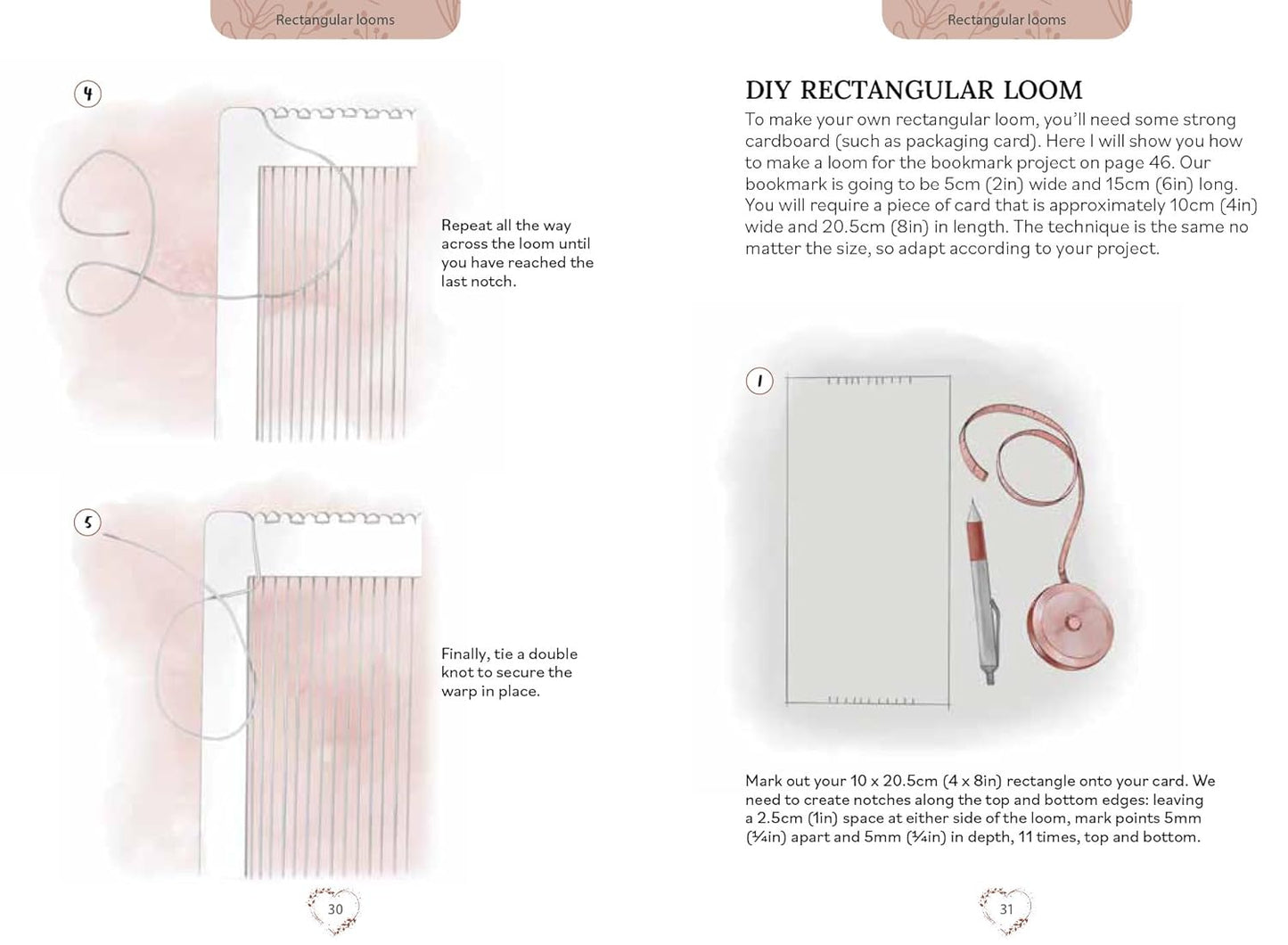 Rectangular looms

4

Repeat all the way across the loom until you have reached the last notch.

5

Finally, tie a double knot to secure the warp in place.

30

Rectangular looms

DIY RECTANGULAR LOOM

To make your own rectangular loom, you'll need some strong cardboard (such as packaging card). Here I will show you how to make a loom for the bookmark project on page 46. Our bookmark is going to be 5cm (2in) wide and 15cm (6in) long. You will require a piece of card that is approximately 10cm (4in) wide and 20.5cm (8in) in length. The technique is the same no matter the size, so adapt according to your project.

1

Mark out your 10 x 20.5cm (4 x 8in) rectangle onto your card. We need to create notches along the top and bottom edges: leaving a 2.5cm (1in) space at either side of the loom, mark points 5mm (¼in) apart and 5mm (¼in) in depth, 11 times, top and bottom.

31