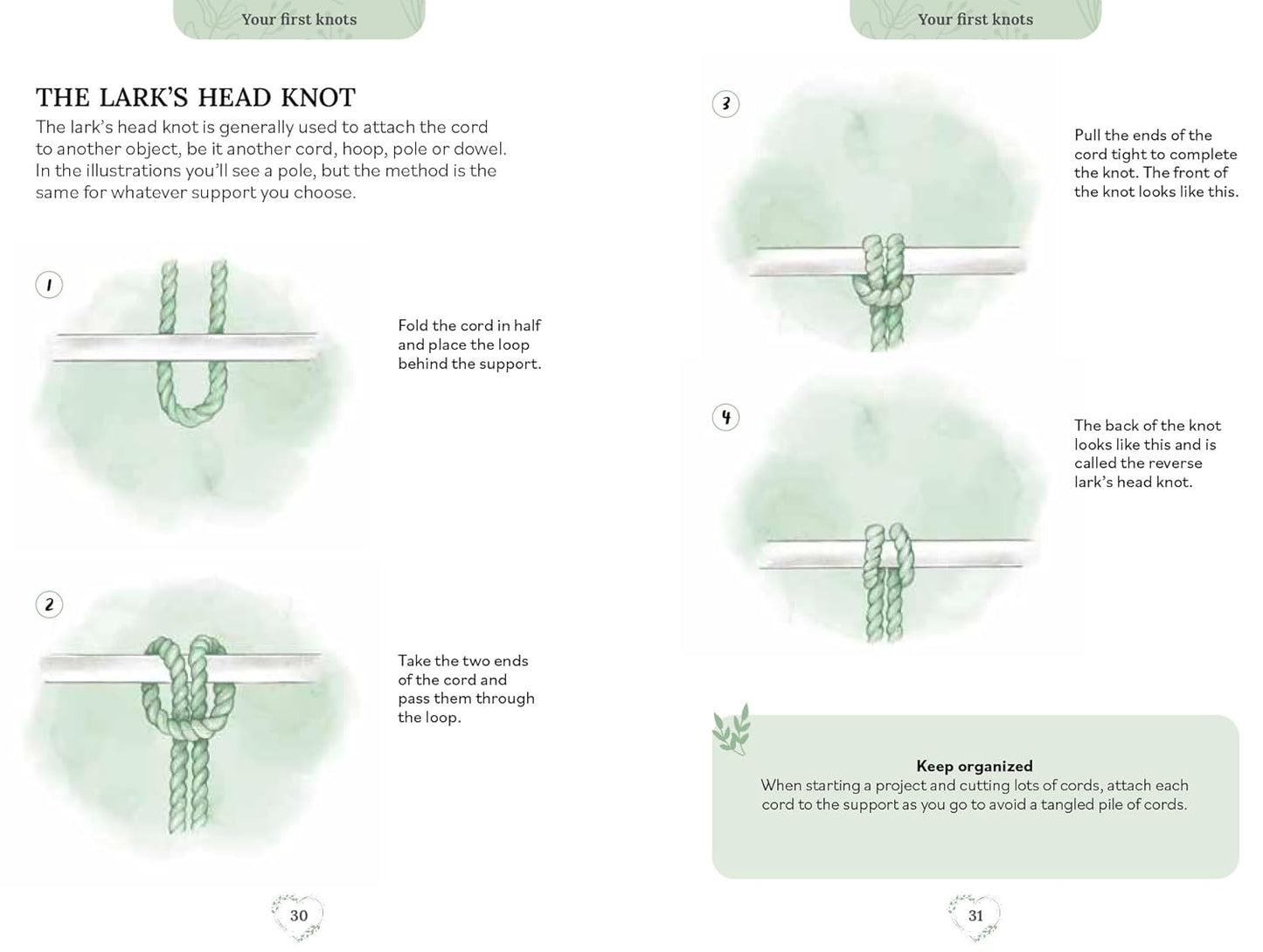 Your first knots

THE LARK'S HEAD KNOT

The lark's head knot is generally used to attach the cord to another object, be it another cord, hoop, pole or dowel. In the illustrations you'll see a pole, but the method is the same for whatever support you choose.

1

Fold the cord in half and place the loop behind the support.

2

Take the two ends of the cord and pass them through the loop.

30

Your first knots

3

Pull the ends of the cord tight to complete the knot. The front of the knot looks like this.

4

The back of the knot looks like this and is called the reverse lark's head knot.

Keep organized
When starting a project and cutting lots of cords, attach each cord to the support as you go to avoid a tangled pile of cords.

31