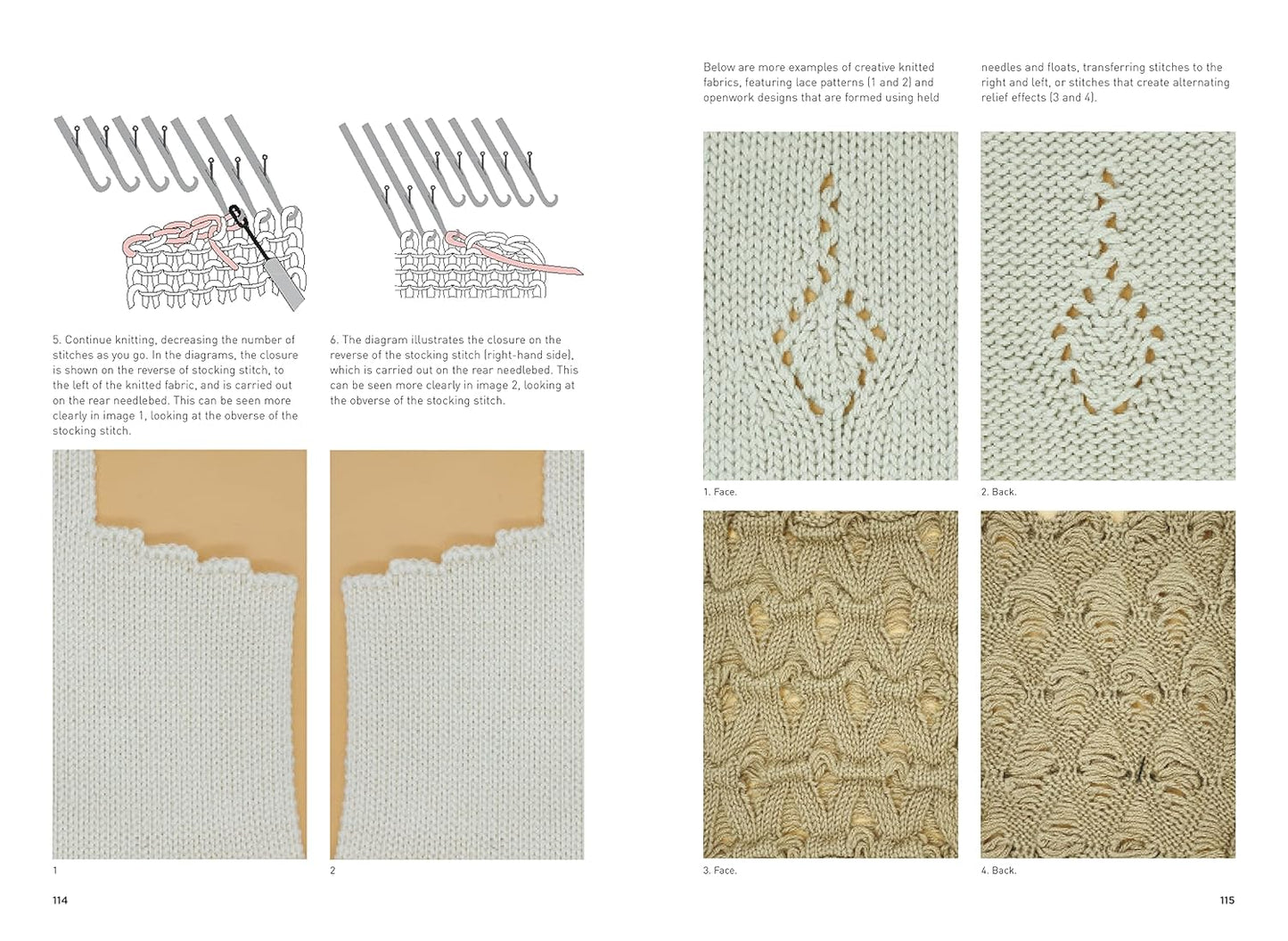 5. Continue knitting, decreasing the number of stitches as you go. In the diagrams, the closure is shown on the reverse of stocking stitch, to the left of the knitted fabric, and is carried out on the rear needlebed. This can be seen more clearly in image 1, looking at the obverse of the stocking stitch.

6. The diagram illustrates the closure on the reverse of the stocking stitch (right-hand side), which is carried out on the rear needlebed. This can be seen more clearly in image 2, looking at the obverse of the stocking stitch.

1

2

114

Below are more examples of creative knitted fabrics, featuring lace patterns (1 and 2) and openwork designs that are formed using held needles and floats, transferring stitches to the right and left, or stitches that create alternating relief effects (3 and 4).

1. Face.

2. Back.

3. Face.

4. Back.

115