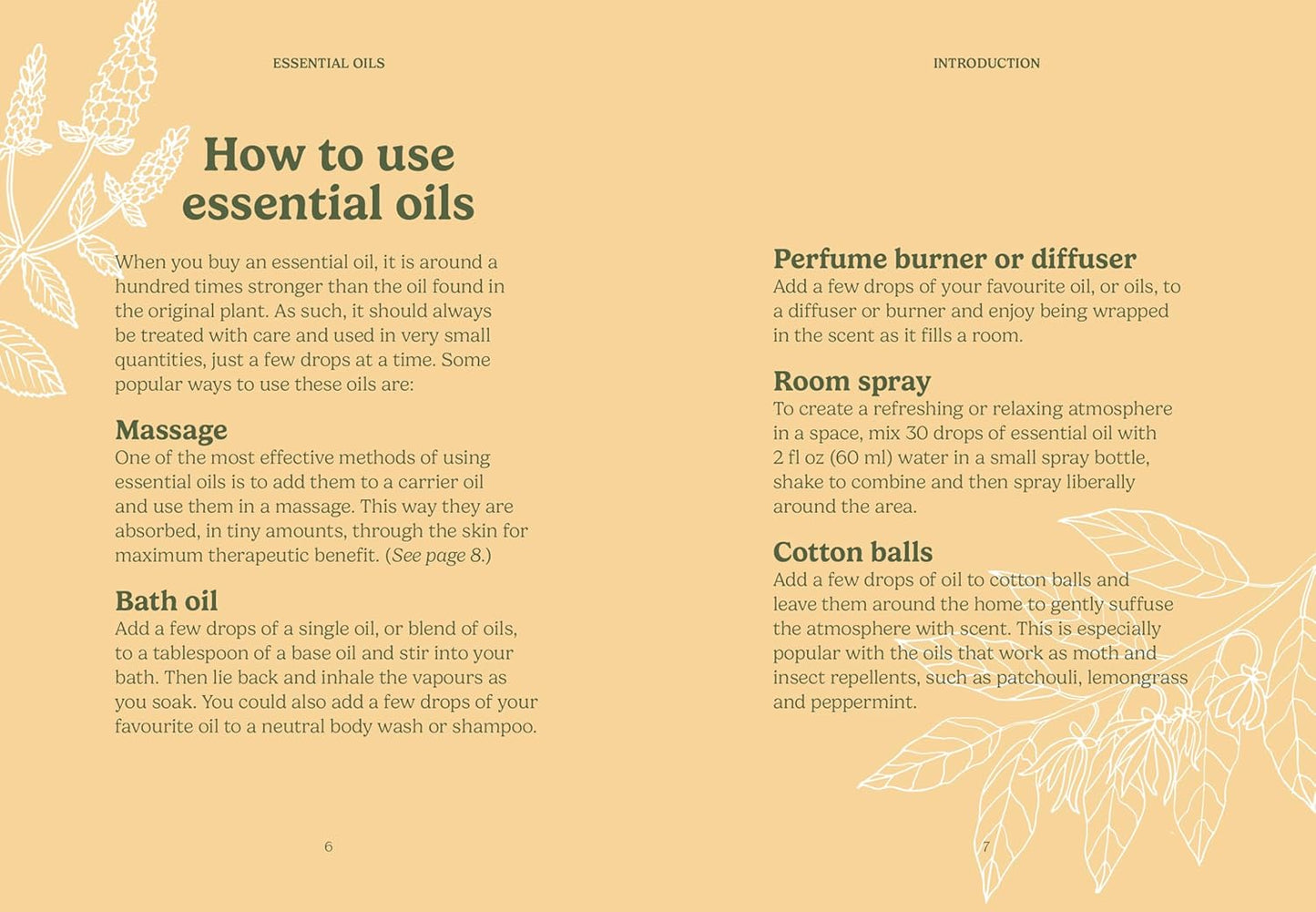 ESSENTIAL OILS

How to use essential oils

When you buy an essential oil, it is around a hundred times stronger than the oil found in the original plant. As such, it should always be treated with care and used in very small quantities, just a few drops at a time. Some popular ways to use these oils are:

Massage
One of the most effective methods of using essential oils is to add them to a carrier oil and use them in a massage. This way they are absorbed, in tiny amounts, through the skin for maximum therapeutic benefit. (See page 8.)

Bath oil
Add a few drops of a single oil, or blend of oils, to a tablespoon of a base oil and stir into your bath. Then lie back and inhale the vapours as you soak. You could also add a few drops of your favourite oil to a neutral body wash or shampoo.

6

INTRODUCTION

Perfume burner or diffuser
Add a few drops of your favourite oil, or oils, to a diffuser or burner and enjoy being wrapped in the scent as it fills a room.

Room spray
To create a refreshing or relaxing atmosphere in a space, mix 30 drops of essential oil with 2 fl oz (60 ml) water in a small spray bottle, shake to combine and then spray liberally around the area.

Cotton balls
Add a few drops of oil to cotton balls and leave them around the home to gently suffuse the atmosphere with scent. This is especially popular with the oils that work as moth and insect repellents, such as patchouli, lemongrass and peppermint.

7